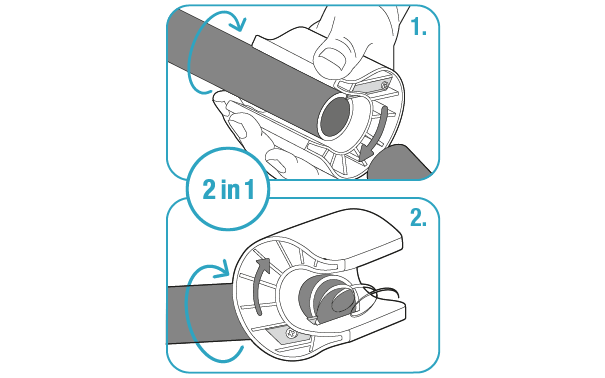 1.

2 in 1

2.